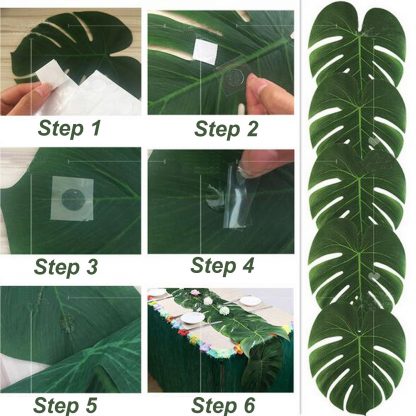 Step 1

Step 2

Step 3

Step 4

Step 5

Step 6